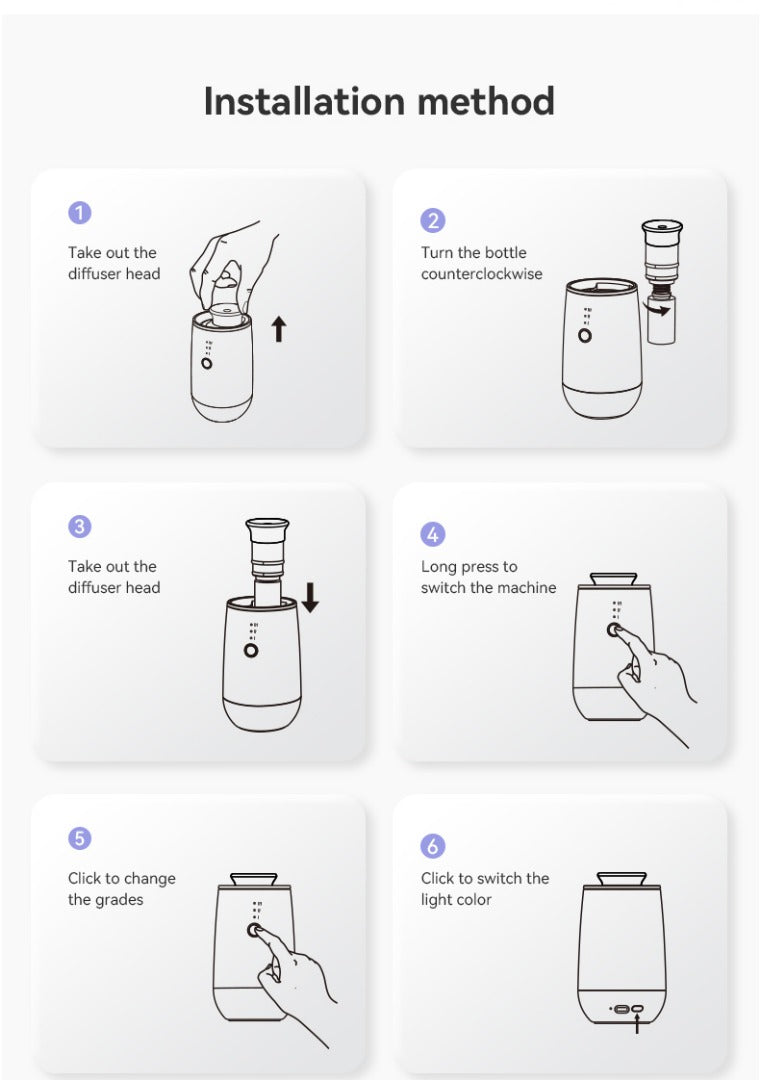 Installation method

1
Take out the diffuser head

2
Turn the bottle counterclockwise

3
Take out the diffuser head

4
Long press to switch the machine

5
Click to change the grades

6
Click to switch the light color