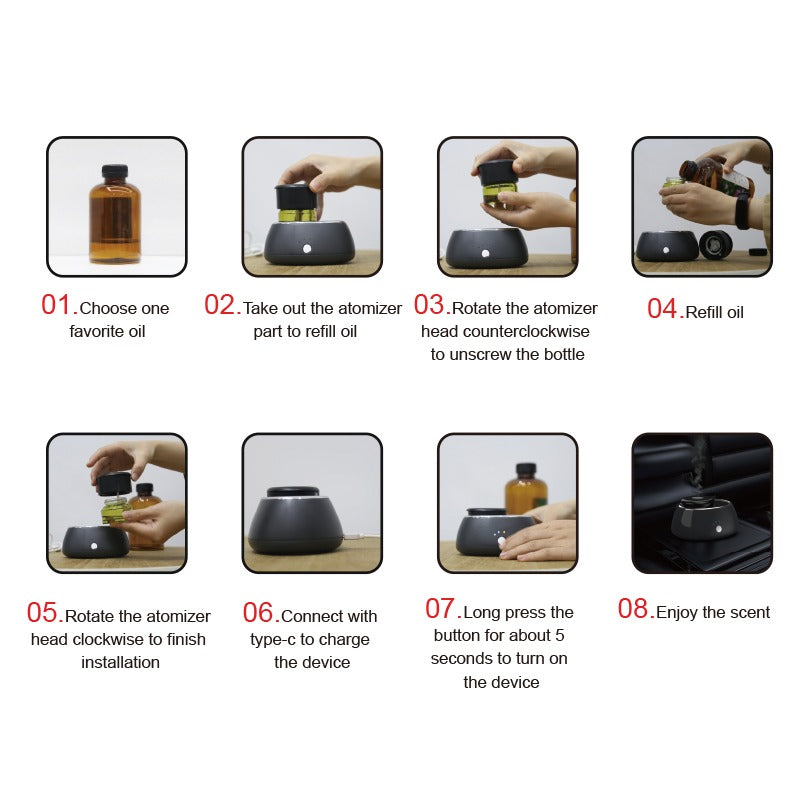 01.Choose one favorite oil

02.Take out the atomizer part to refill oil

03.Rotate the atomizer head counterclockwise to unscrew the bottle

04.Refill oil

05.Rotate the atomizer head clockwise to finish installation

06.Connect with type-c to charge the device

07.Long press the button for about 5 seconds to turn on the device

08.Enjoy the scent