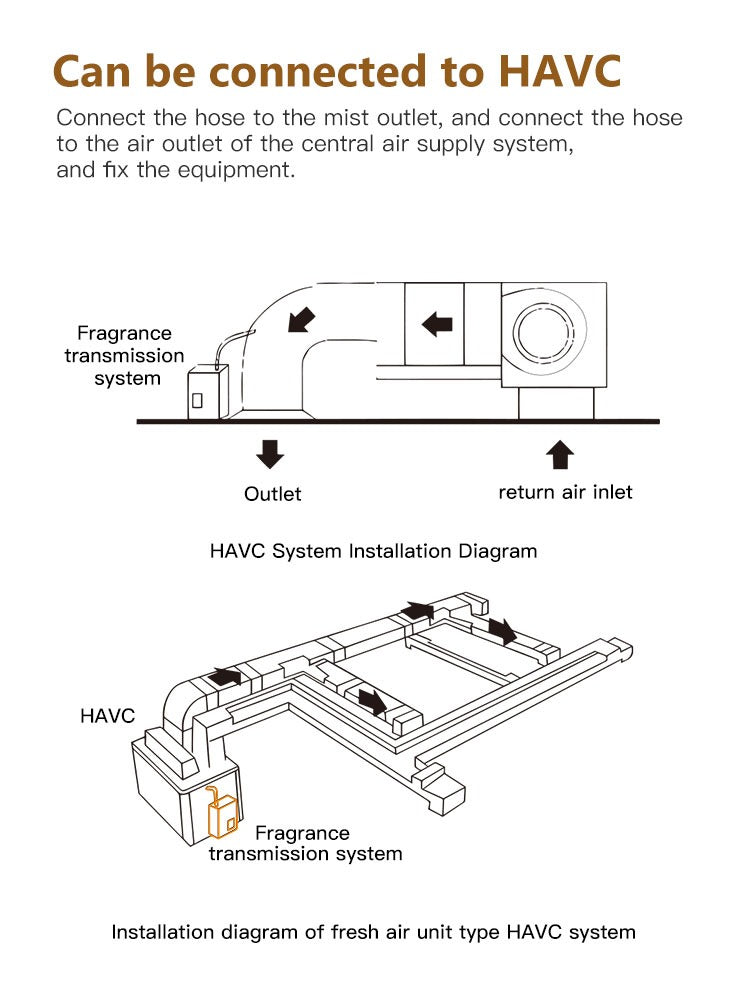 Can be connected to HAVC

Connect the hose to the mist outlet, and connect the hose to the air outlet of the central air supply system, and fix the equipment.

Fragrance transmission system

Outlet

return air inlet

HAVC System Installation Diagram

HAVC

Fragrance transmission system

Installation diagram of fresh air unit type HAVC system